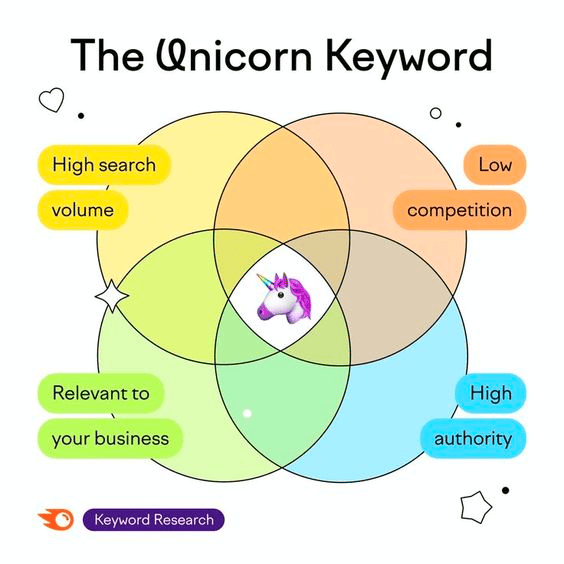 The Unicorn Keyword

High search volume

Low competition

Relevant to your business

High authority

Keyword Research